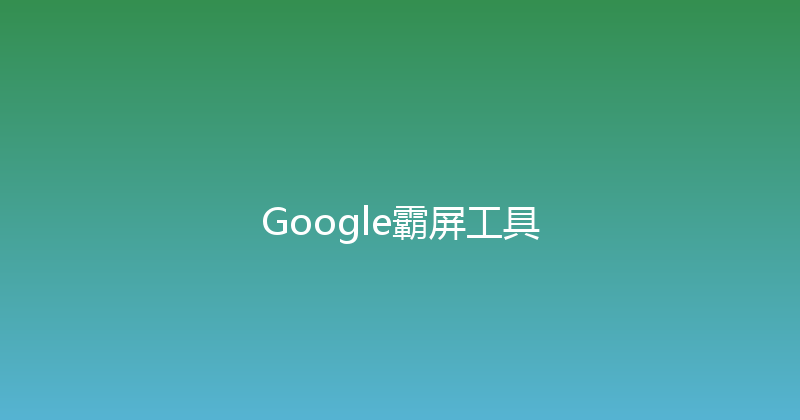 Google霸屏工具