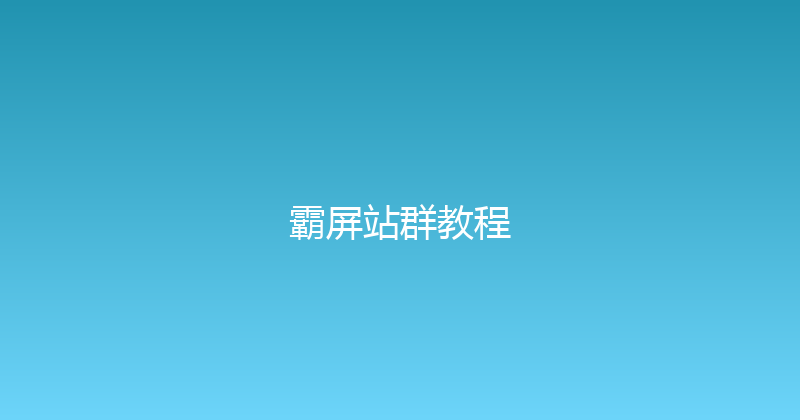 霸屏站群教程