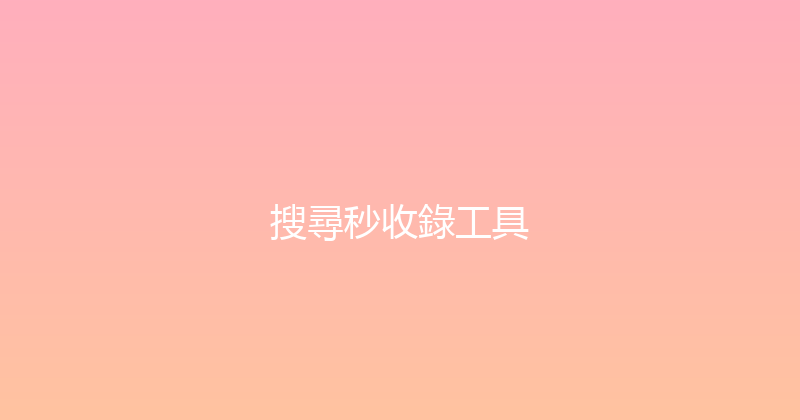 搜尋秒收錄工具